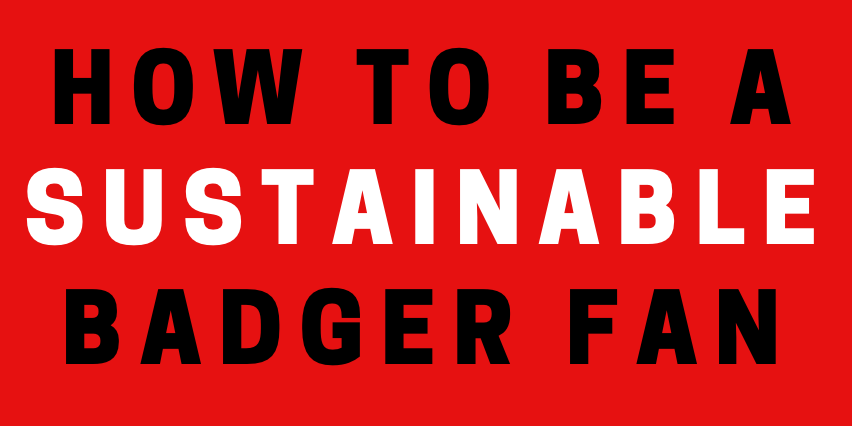 HOW TO BE A
SUSTAINABLE
BADGER FAN